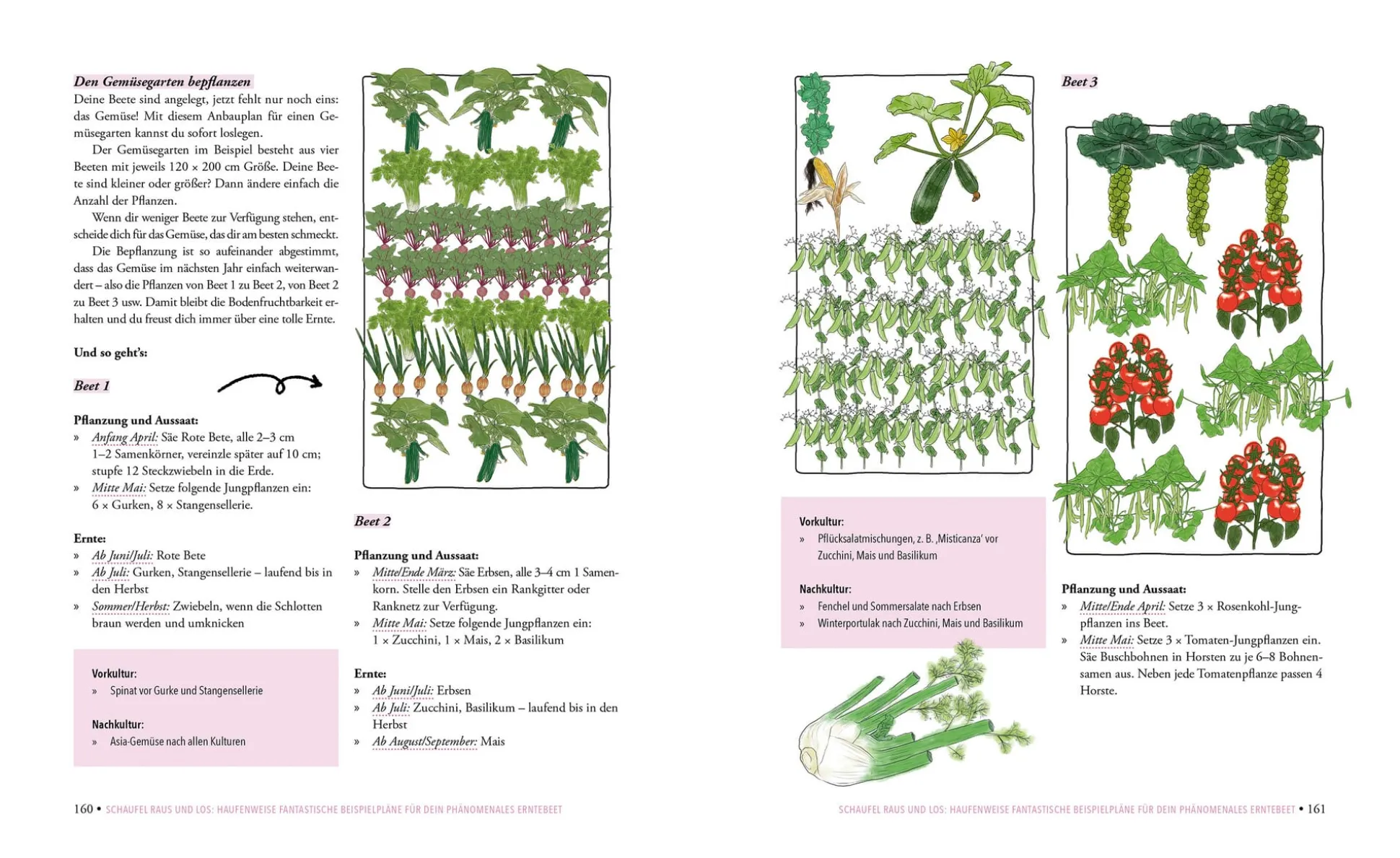 Den Gemüsegarten bepflanzen

Deine Beete sind angelegt, jetzt fehlt nur noch eins: das Gemüse! Mit diesem Anbauplan für einen Gemüsegarten kannst du sofort loslegen.

Der Gemüsegarten im Beispiel besteht aus vier Beeten mit jeweils 120 × 200 cm Größe. Deine Beete sind kleiner oder größer? Dann ändere einfach die Anzahl der Pflanzen.

Wenn dir weniger Beete zur Verfügung stehen, entscheide dich für das Gemüse, das dir am besten schmeckt.

Die Bepflanzung ist so aufeinander abgestimmt, dass das Gemüse im nächsten Jahr einfach weiterwandert – also die Pflanzen von Beet 1 zu Beet 2, von Beet 2 zu Beet 3 usw. Damit bleibt die Bodenfruchtbarkeit erhalten und du freust dich immer über eine tolle Ernte.

Und so geht's:

Beet 1

Pflanzung und Aussaat:
» Anfang April: Säe Rote Bete, alle 2–3 cm 1–2 Samenkörner, vereinzle später auf 10 cm; stupfe 12 Steckzwiebeln in die Erde.
» Mitte Mai: Setze folgende Jungpflanzen ein: 6 × Gurken, 8 × Stangensellerie.

Ernte:
» Ab Juni/Juli: Rote Bete
» Ab Juli: Gurken, Stangensellerie – laufend bis in den Herbst
» Sommer/Herbst: Zwiebeln, wenn die Schlotten braun werden und umknicken

Vorkultur:
» Spinat vor Gurke und Stangensellerie

Nachkultur:
» Asia-Gemüse nach allen Kulturen

Beet 2

Pflanzung und Aussaat:
» Mitte/Ende März: Säe Erbsen, alle 3–4 cm 1 Samenkorn. Stelle den Erbsen ein Rankgitter oder Ranknetz zur Verfügung.
» Mitte Mai: Setze folgende Jungpflanzen ein: 1 × Zucchini, 1 × Mais, 2 × Basilikum

Ernte:
» Ab Juni/Juli: Erbsen
» Ab Juli: Zucchini, Basilikum – laufend bis in den Herbst
» Ab August/September: Mais

160 • SCHAUFEL RAUS UND LOS: HAUFENWEISE FANTASTISCHE BEISPIELPLÄNE FÜR DEIN PHÄNOMENALES ERNTEBEET

Vorkultur:
» Pflücksalatmischungen, z. B. ‚Misticanza' vor Zucchini, Mais und Basilikum

Nachkultur:
» Fenchel und Sommersalate nach Erbsen
» Winterportulak nach Zucchini, Mais und Basilikum

Beet 3

Pflanzung und Aussaat:
» Mitte/Ende April: Setze 3 × Rosenkohl-Jungpflanzen ins Beet.
» Mitte Mai: Setze 3 × Tomaten-Jungpflanzen ein. Säe Buschbohnen in Horsten zu je 6–8 Bohnensamen aus. Neben jede Tomatenpflanze passen 4 Horste.

SCHAUFEL RAUS UND LOS: HAUFENWEISE FANTASTISCHE BEISPIELPLÄNE FÜR DEIN PHÄNOMENALES ERNTEBEET • 161