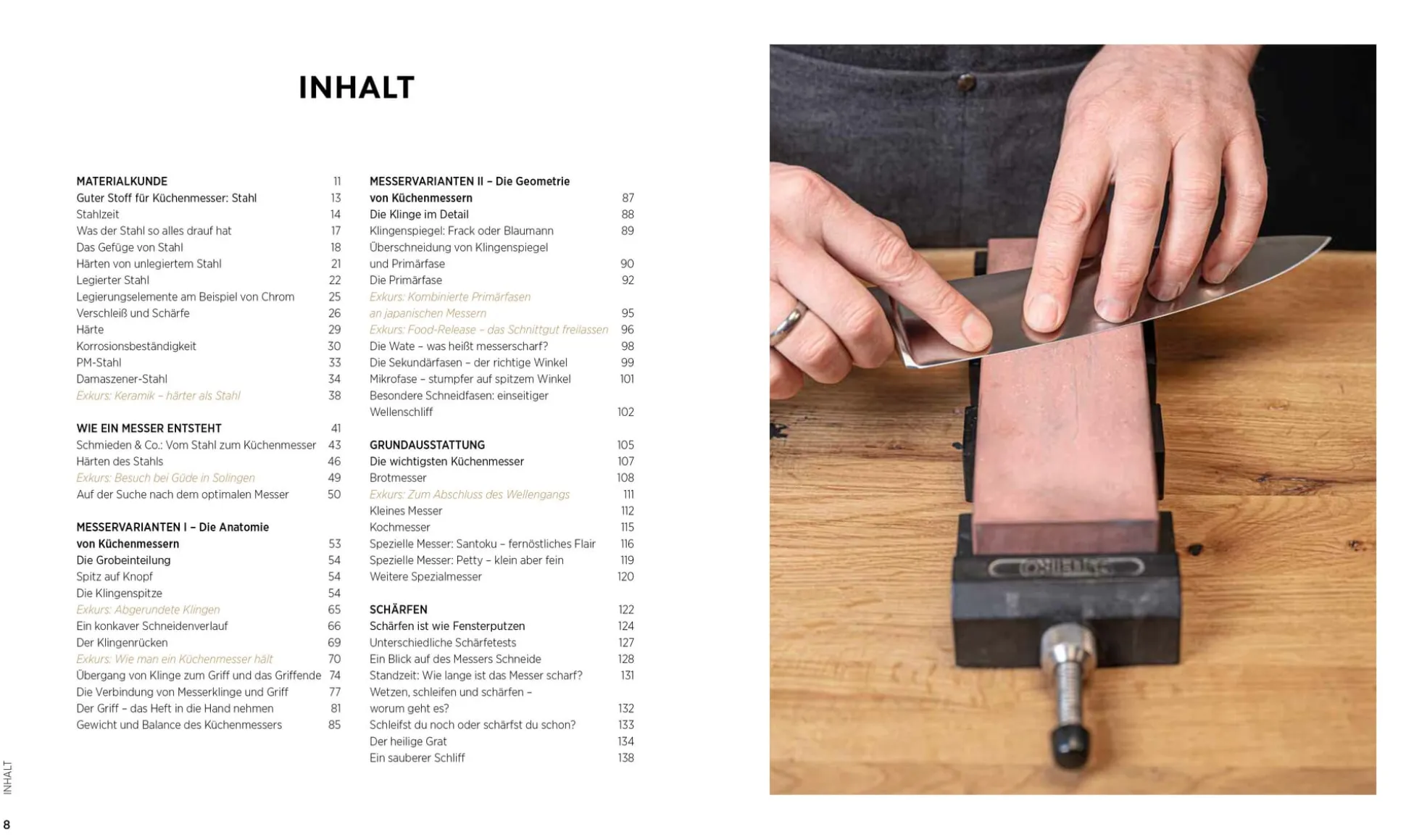 INHALT

MATERIALKUNDE 11
Guter Stoff für Küchenmesser: Stahl 13
Stahlzeit 14
Was der Stahl so alles drauf hat 17
Das Gefüge von Stahl 18
Härten von unlegiertem Stahl 21
Legierter Stahl 22
Legierungselemente am Beispiel von Chrom 25
Verschleiß und Schärfe 26
Härte 29
Korrosionsbeständigkeit 30
PM-Stahl 33
Damaszener-Stahl 34
Exkurs: Keramik – härter als Stahl 38

WIE EIN MESSER ENTSTEHT 41
Schmieden & Co.: Vom Stahl zum Küchenmesser 43
Härten des Stahls 46
Exkurs: Besuch bei Güde in Solingen 49
Auf der Suche nach dem optimalen Messer 50

MESSERVARIANTEN I – Die Anatomie von Küchenmessern 53
Die Grobeinteilung 54
Spitz auf Knopf 54
Die Klingenspitze 54
Exkurs: Abgerundete Klingen 65
Ein konkaver Schneidenverlauf 66
Der Klingenrücken 69
Exkurs: Wie man ein Küchenmesser hält 70
Übergang von Klinge zum Griff und das Griffende 74
Die Verbindung von Messerklinge und Griff 77
Der Griff – das Heft in die Hand nehmen 81
Gewicht und Balance des Küchenmessers 85

MESSERVARIANTEN II – Die Geometrie von Küchenmessern 87
Die Klinge im Detail 88
Klingenspiegel: Frack oder Blaumann 89
Überschneidung von Klingenspiegel und Primärfase 90
Die Primärfase 92
Exkurs: Kombinierte Primärfasen an japanischen Messern 95
Exkurs: Food-Release – das Schnittgut freilassen 96
Die Wate – was heißt messerscharf? 98
Die Sekundärfasen – der richtige Winkel 99
Mikrofase – stumpfer auf spitzem Winkel 101
Besondere Schneidfasen: einseitiger Wellenschliff 102

GRUNDAUSSTATTUNG 105
Die wichtigsten Küchenmesser 107
Brotmesser 108
Exkurs: Zum Abschluss des Wellengangs 111
Kleines Messer 112
Kochmesser 115
Spezielle Messer: Santoku – fernöstliches Flair 116
Spezielle Messer: Petty – klein aber fein 119
Weitere Spezialmesser 120

SCHÄRFEN 122
Schärfen ist wie Fensterputzen 124
Unterschiedliche Schärfetests 127
Ein Blick auf des Messers Schneide 128
Standzeit: Wie lange ist das Messer scharf? 131
Wetzen, schleifen und schärfen – worum geht es? 132
Schleifst du noch oder schärfst du schon? 133
Der heilige Grat 134
Ein sauberer Schliff 138

INHALT
8