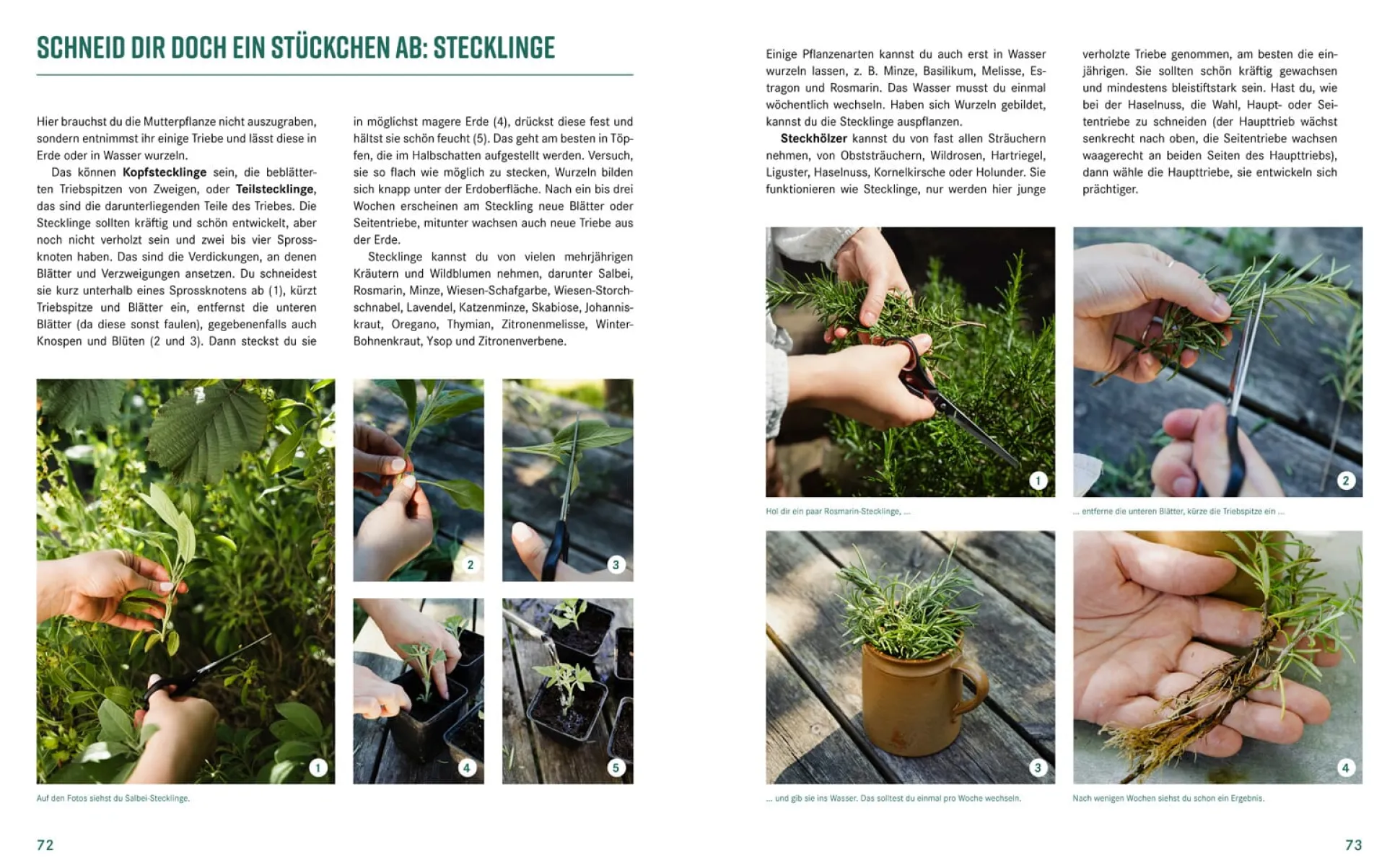 SCHNEID DIR DOCH EIN STÜCKCHEN AB: STECKLINGE

Hier brauchst du die Mutterpflanze nicht auszugraben, sondern entnimmst ihr einige Triebe und lässt diese in Erde oder in Wasser wurzeln.

Das können **Kopfstecklinge** sein, die beblätterten Triebspitzen von Zweigen, oder **Teilstecklinge**, das sind die darunterliegenden Teile des Triebes. Die Stecklinge sollten kräftig und schön entwickelt, aber noch nicht verholzt sein und zwei bis vier Sprossknoten haben. Das sind die Verdickungen, an denen Blätter und Verzweigungen ansetzen. Du schneidest sie kurz unterhalb eines Sprossknotens ab (1), kürzt Triebspitze und Blätter ein, entfernst die unteren Blätter (da diese sonst faulen), gegebenenfalls auch Knospen und Blüten (2 und 3). Dann steckst du sie in möglichst magere Erde (4), drückst diese fest und hältst sie schön feucht (5). Das geht am besten in Töpfen, die im Halbschatten aufgestellt werden. Versuch, sie so flach wie möglich zu stecken, Wurzeln bilden sich knapp unter der Erdoberfläche. Nach ein bis drei Wochen erscheinen am Steckling neue Blätter oder Seitentriebe, mitunter wachsen auch neue Triebe aus der Erde.

Stecklinge kannst du von vielen mehrjährigen Kräutern und Wildblumen nehmen, darunter Salbei, Rosmarin, Minze, Wiesen-Schafgarbe, Wiesen-Storchschnabel, Lavendel, Katzenminze, Skabiose, Johanniskraut, Oregano, Thymian, Zitronenmelisse, Winter-Bohnenkraut, Ysop und Zitronenverbene.

1 2 3 4 5

Auf den Fotos siehst du Salbei-Stecklinge.

72

Einige Pflanzenarten kannst du auch erst in Wasser wurzeln lassen, z. B. Minze, Basilikum, Melisse, Estragon und Rosmarin. Das Wasser musst du einmal wöchentlich wechseln. Haben sich Wurzeln gebildet, kannst du die Stecklinge auspflanzen.

**Steckhölzer** kannst du von fast allen Sträuchern nehmen, von Obststräuchern, Wildrosen, Hartriegel, Liguster, Haselnuss, Kornelkirsche oder Holunder. Sie funktionieren wie Stecklinge, nur werden hier junge verholzte Triebe genommen, am besten die einjährigen. Sie sollten schön kräftig gewachsen und mindestens bleistiftstark sein. Hast du, wie bei der Haselnuss, die Wahl, Haupt- oder Seitentriebe zu schneiden (der Haupttrieb wächst senkrecht nach oben, die Seitentriebe wachsen waagerecht an beiden Seiten des Haupttriebs), dann wähle die Haupttriebe, sie entwickeln sich prächtiger.

1

Hol dir ein paar Rosmarin-Stecklinge, ...

2

... entferne die unteren Blätter, kürze die Triebspitze ein ...

3

... und gib sie ins Wasser. Das solltest du einmal pro Woche wechseln.

4

Nach wenigen Wochen siehst du schon ein Ergebnis.

73