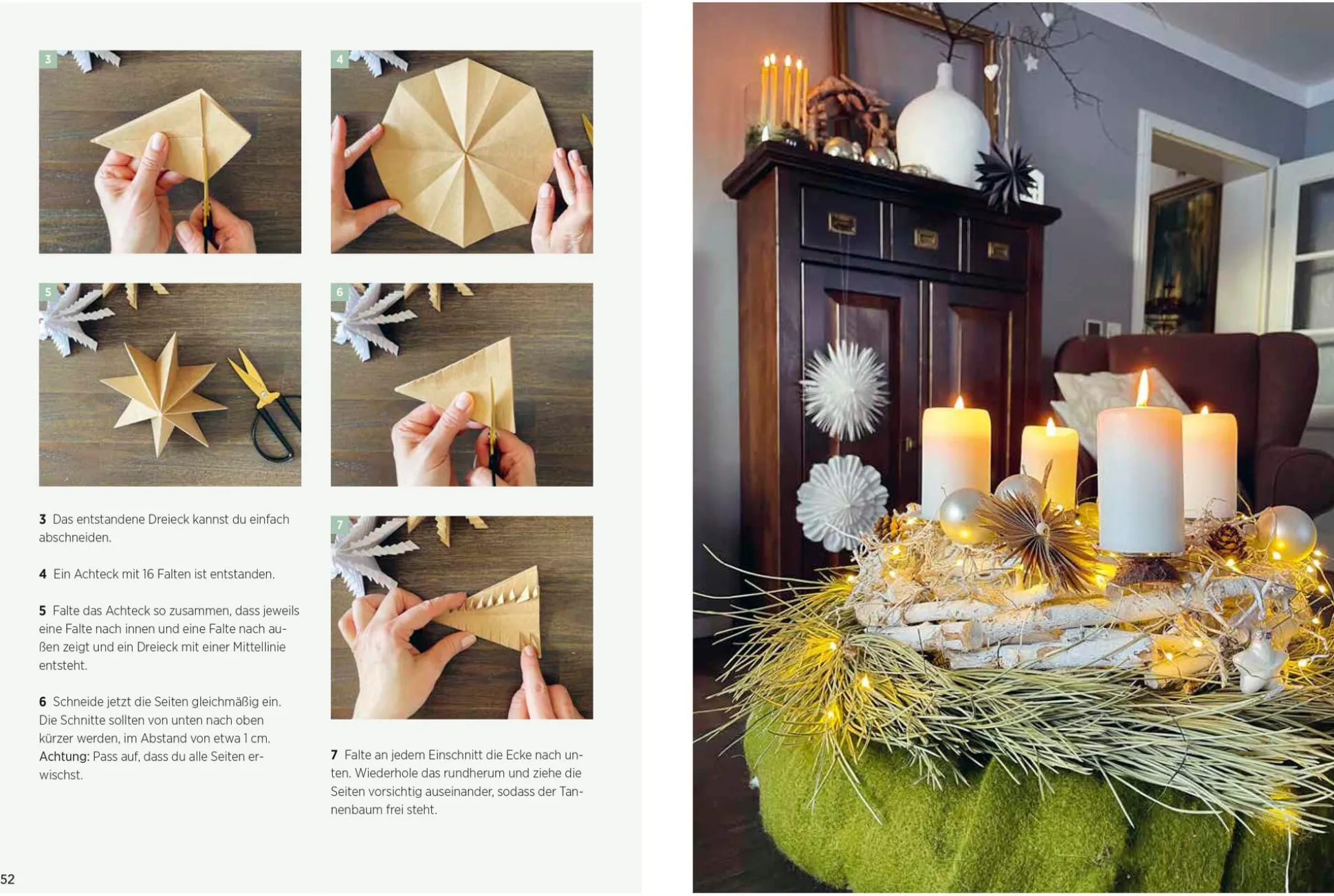 3

4

5

6

3 Das entstandene Dreieck kannst du einfach abschneiden.

4 Ein Achteck mit 16 Falten ist entstanden.

5 Falte das Achteck so zusammen, dass jeweils eine Falte nach innen und eine Falte nach außen zeigt und ein Dreieck mit einer Mittellinie entsteht.

6 Schneide jetzt die Seiten gleichmäßig ein. Die Schnitte sollten von unten nach oben kürzer werden, im Abstand von etwa 1 cm. Achtung: Pass auf, dass du alle Seiten erwischst.

7

7 Falte an jedem Einschnitt die Ecke nach unten. Wiederhole das rundherum und ziehe die Seiten vorsichtig auseinander, sodass der Tannenbaum frei steht.

52